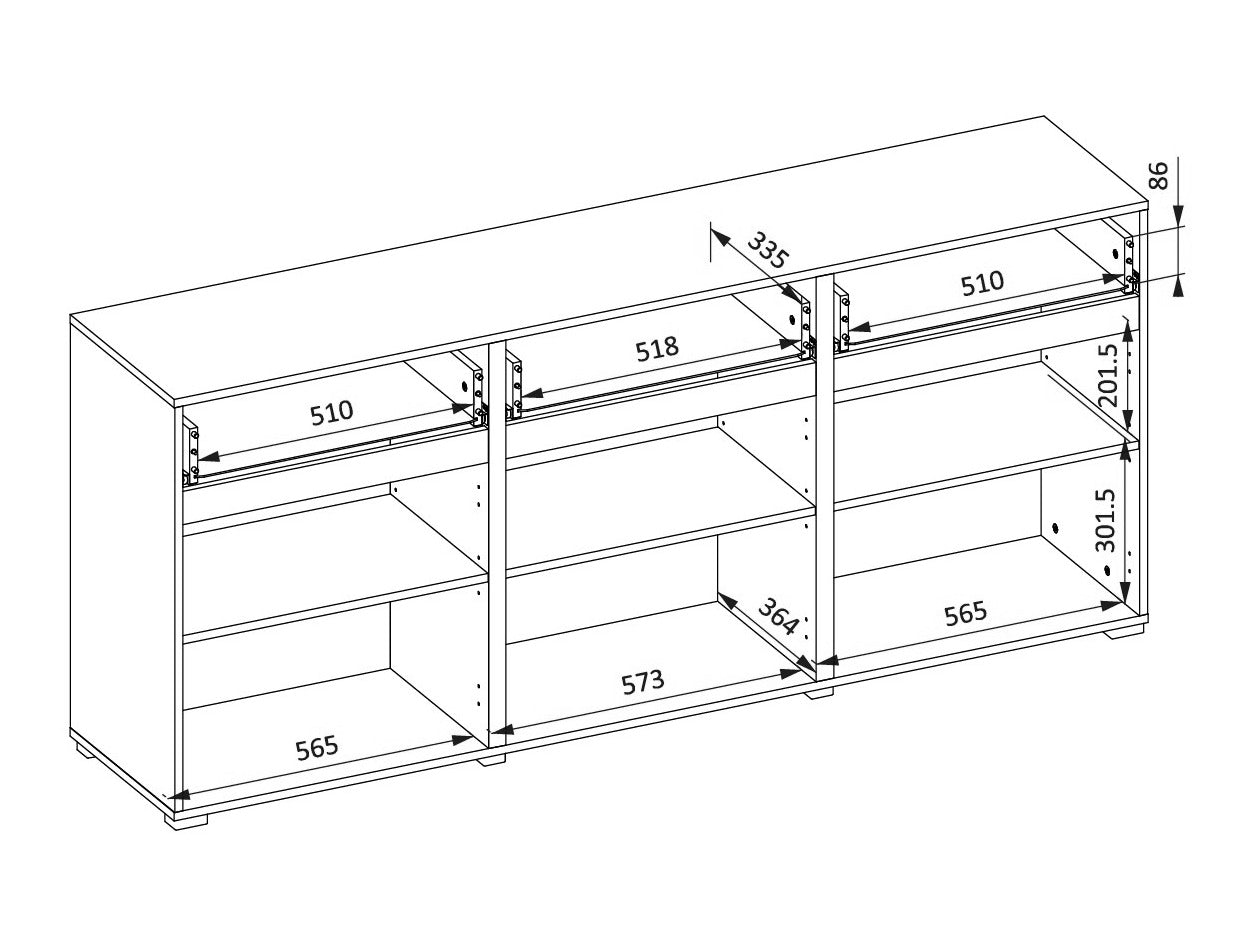 86
335
510
518
510
201.5
301.5
364
565
573
565