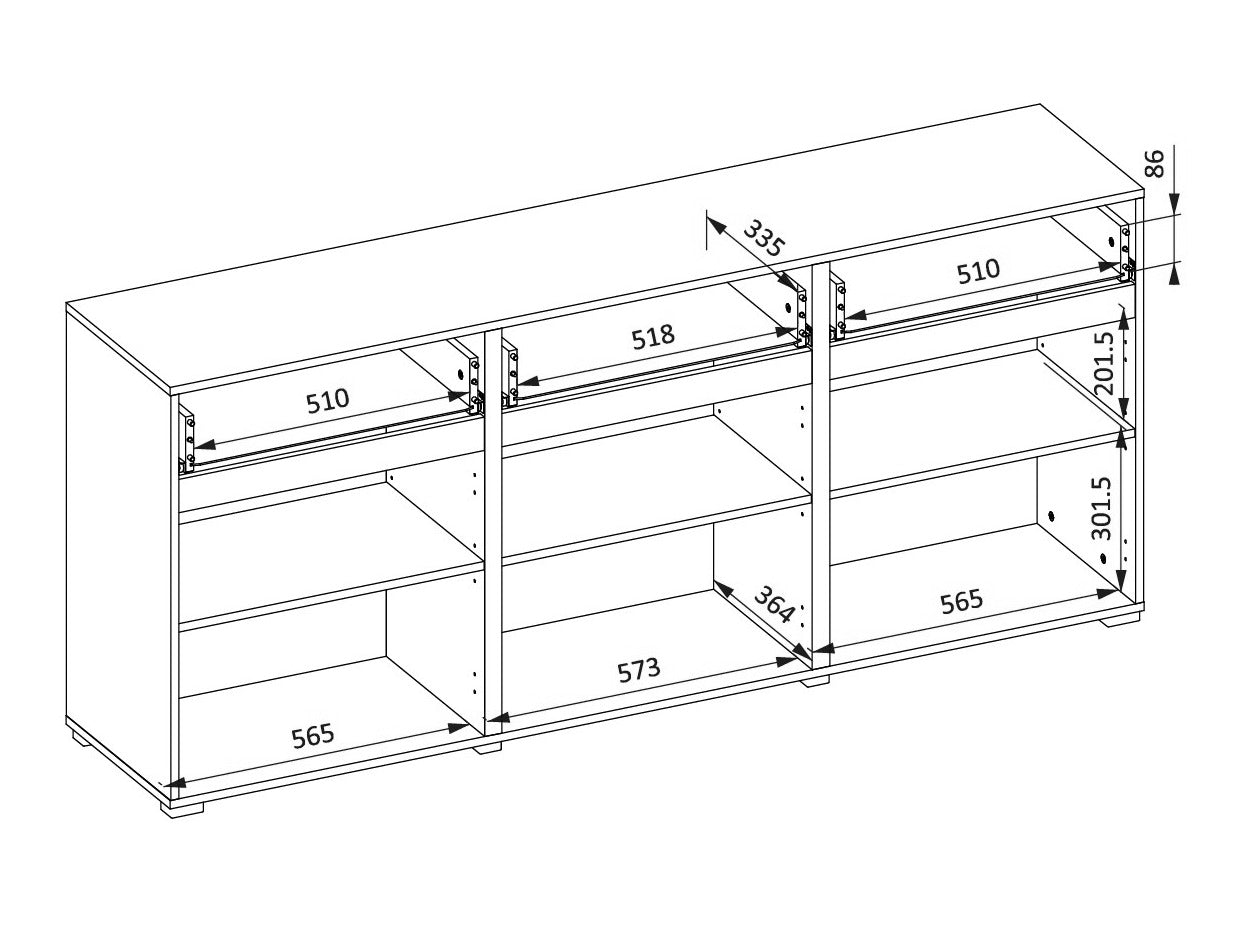 86
335
510
518
510
201.5
301.5
364
565
573
565