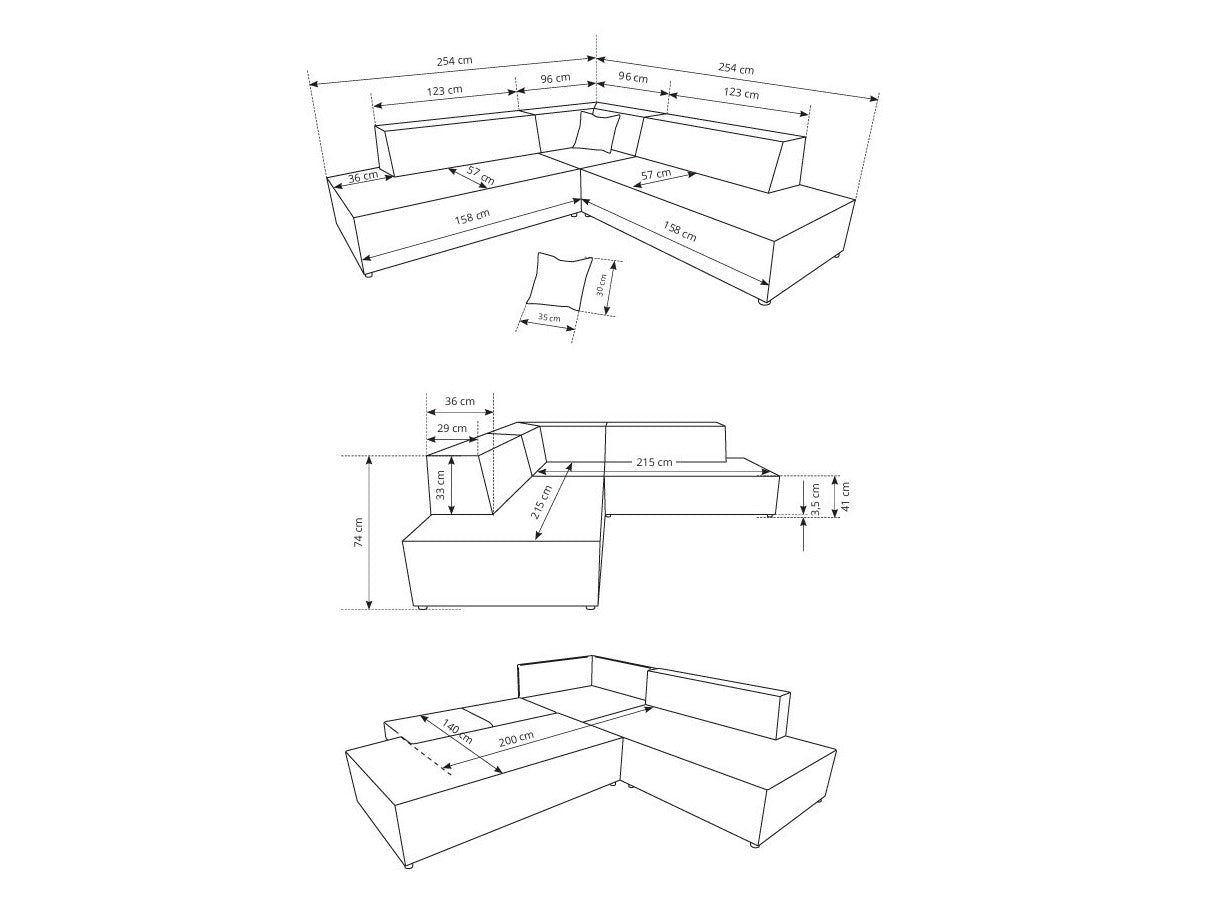 254 cm
254 cm
123 cm
96 cm
96 cm
123 cm
36 cm
57 cm
57 cm
158 cm
158 cm
30 cm
35 cm

36 cm
29 cm
33 cm
215 cm
215 cm
74 cm
3,5 cm
41 cm

140 cm
200 cm