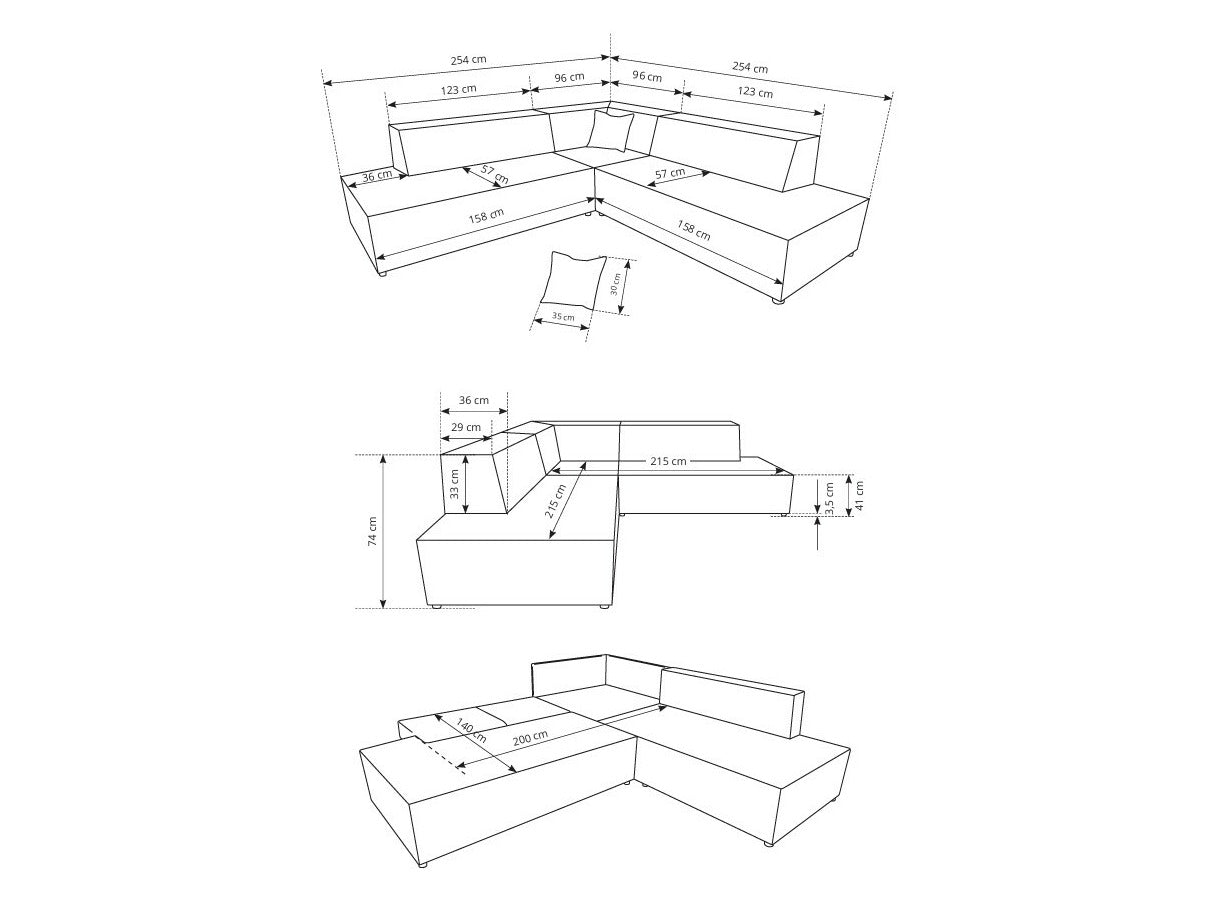 254 cm
254 cm
123 cm
96 cm
96 cm
123 cm
36 cm
57 cm
57 cm
158 cm
158 cm
30 cm
35 cm

36 cm
29 cm
215 cm
33 cm
215 cm
74 cm
3,5 cm
41 cm

140 cm
200 cm