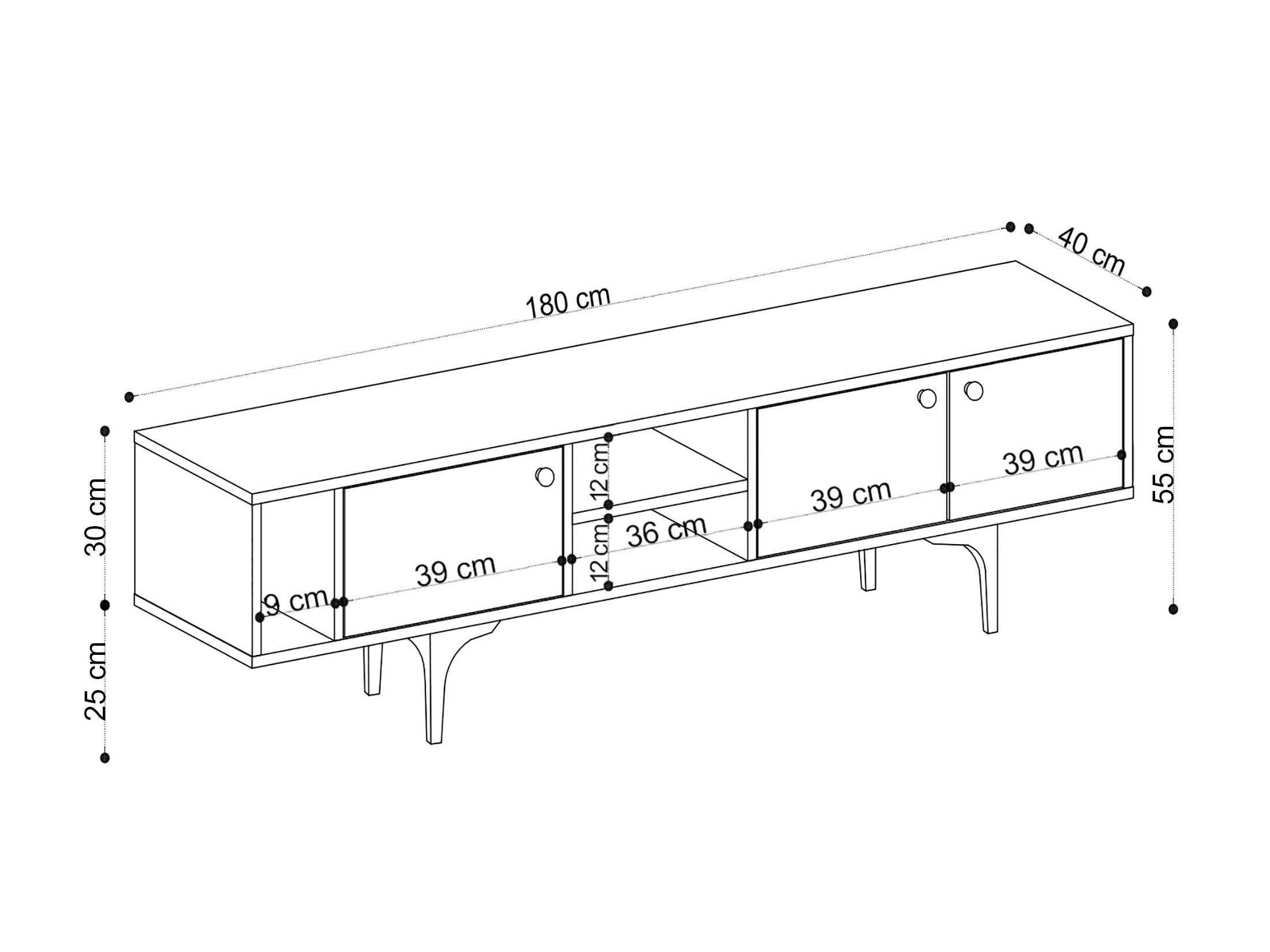 180 cm

40 cm

55 cm

30 cm

25 cm

9 cm

39 cm

12 cm

12 cm

36 cm

39 cm

39 cm