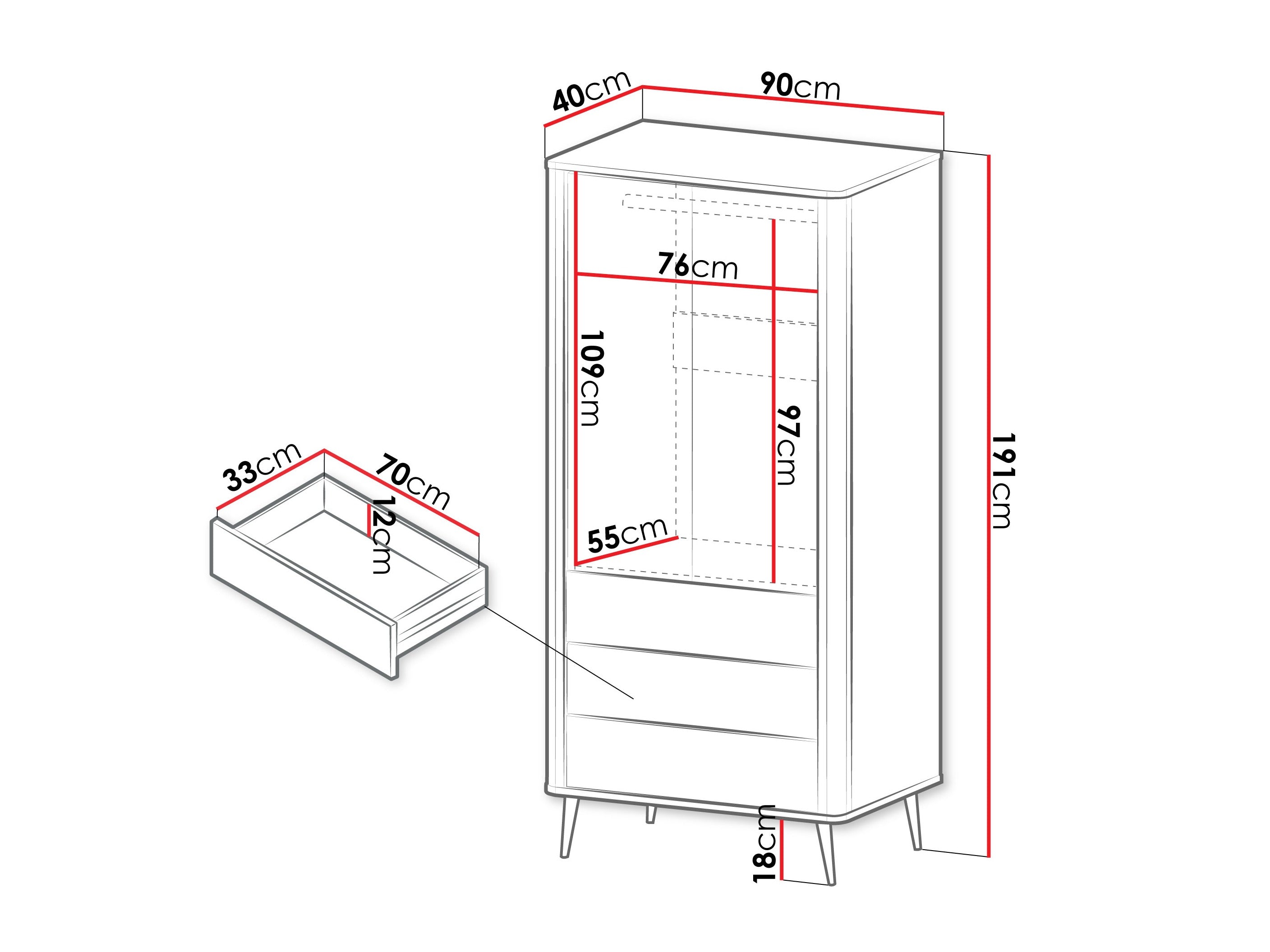 40cm
90cm
76cm
109cm
97cm
191cm
55cm
33cm
70cm
12cm
18cm