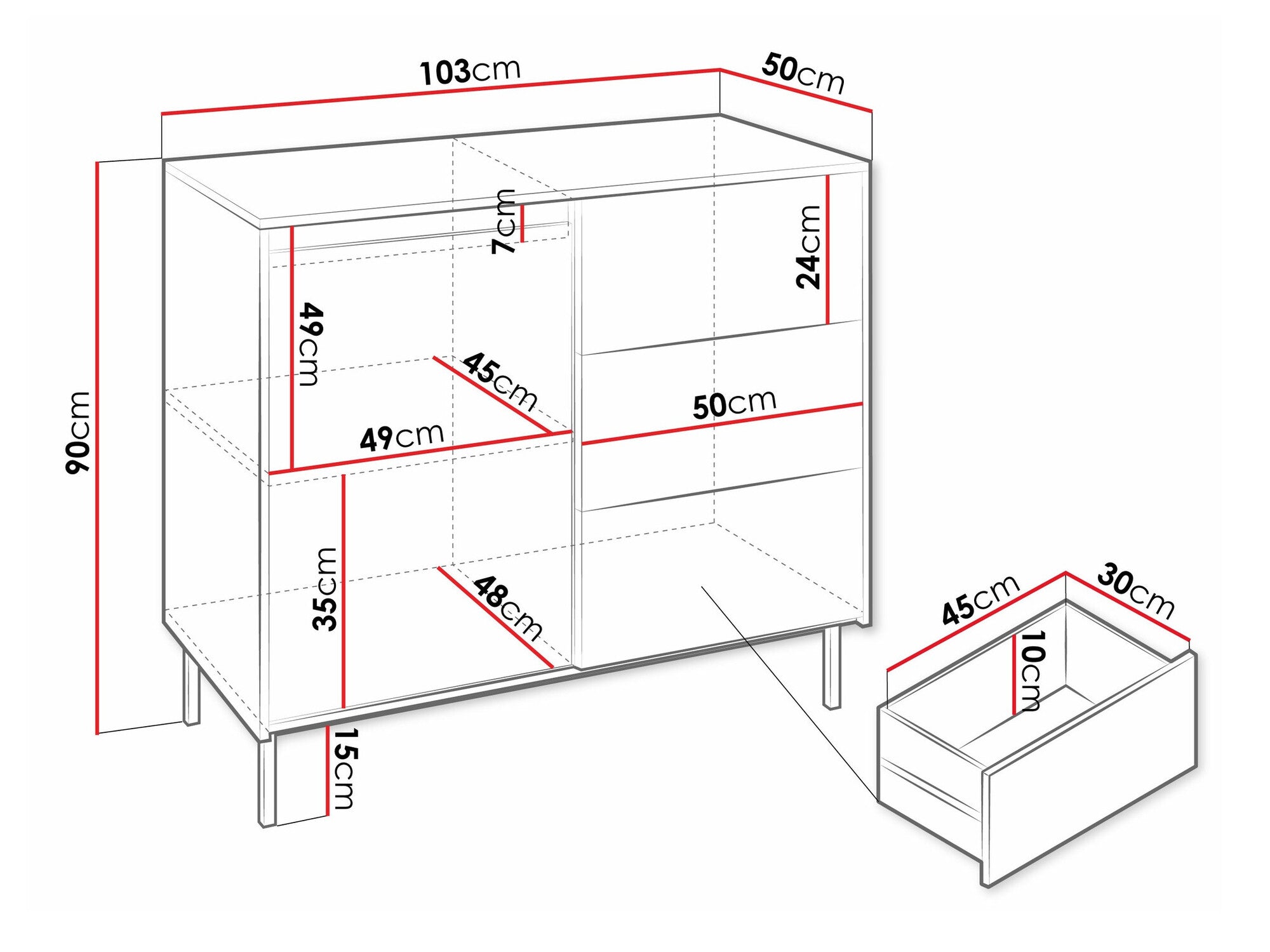 103cm
50cm
90cm
7cm
24cm
49cm
45cm
50cm
49cm
35cm
48cm
15cm
45cm
30cm
10cm