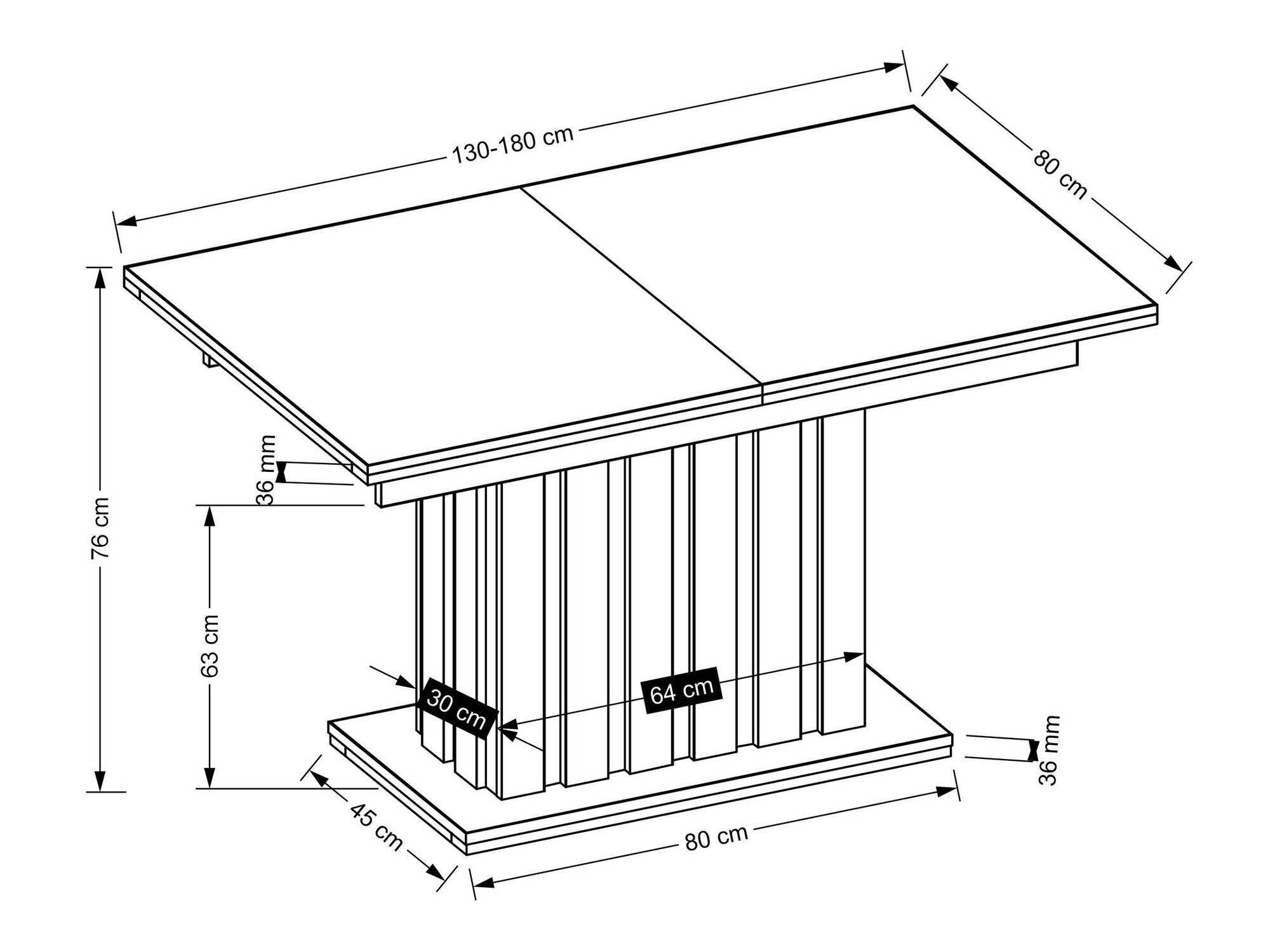 130-180 cm
80 cm
76 cm
36 mm
63 cm
30 cm
64 cm
36 mm
45 cm
80 cm