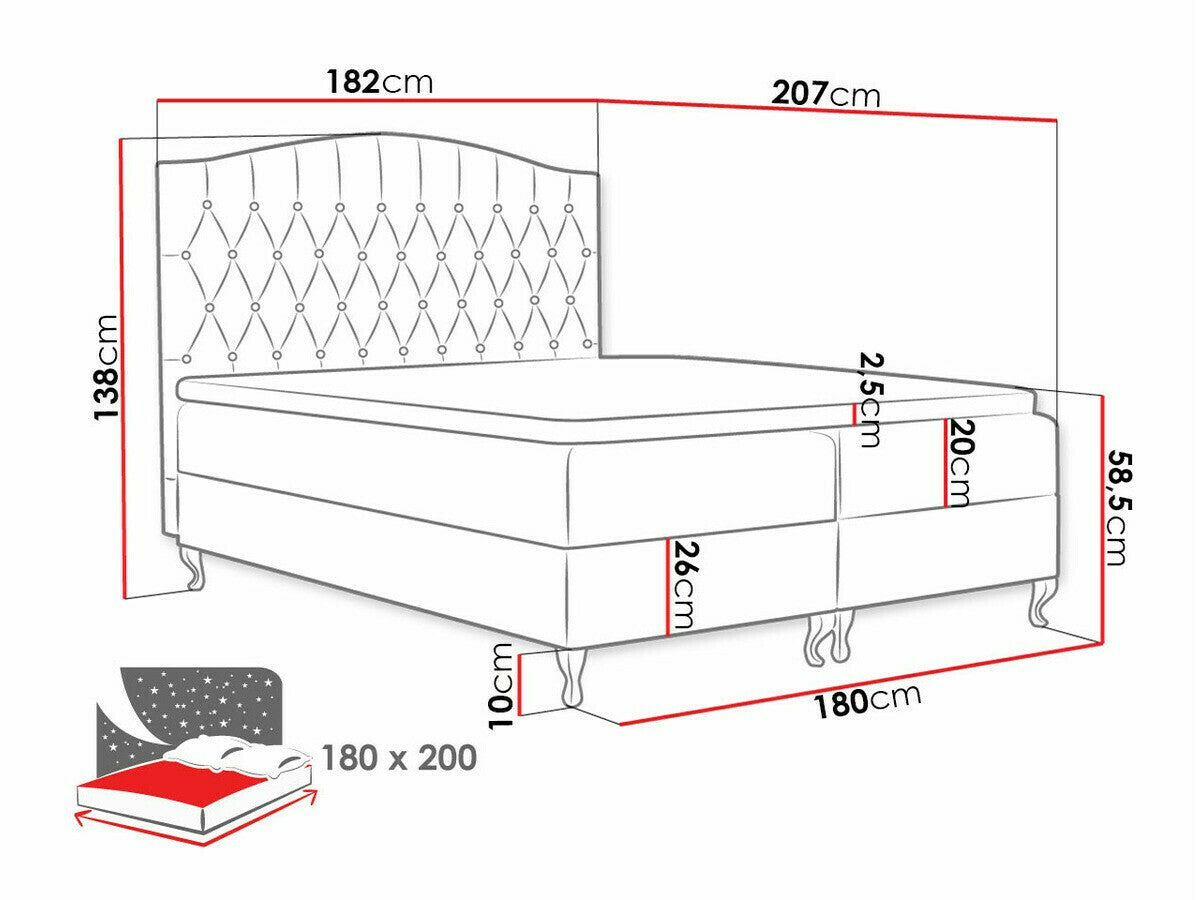 182cm
207cm
138cm
2,5cm
20cm
58,5cm
26cm
10cm
180cm
180 x 200