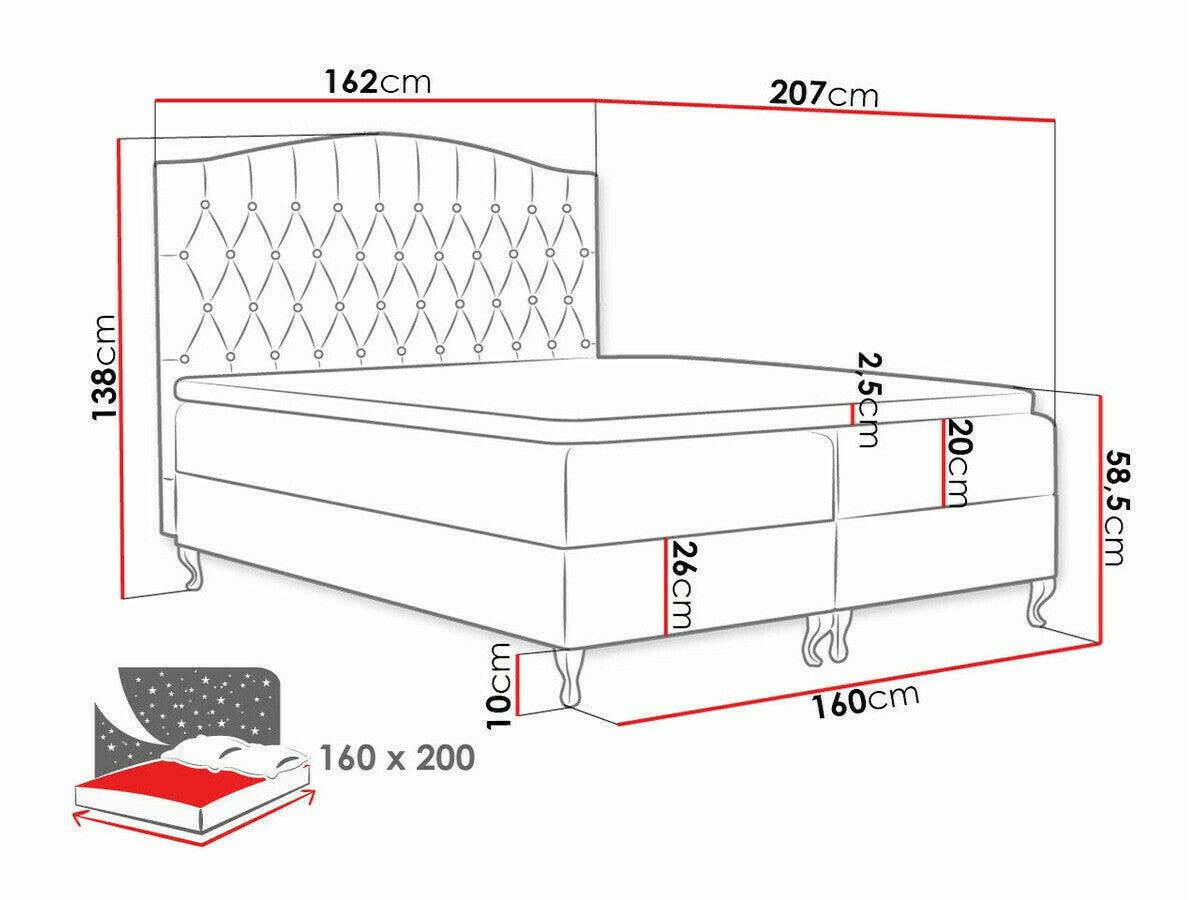 162cm

207cm

138cm

2,5cm

20cm

58,5cm

26cm

10cm

160cm

160 x 200