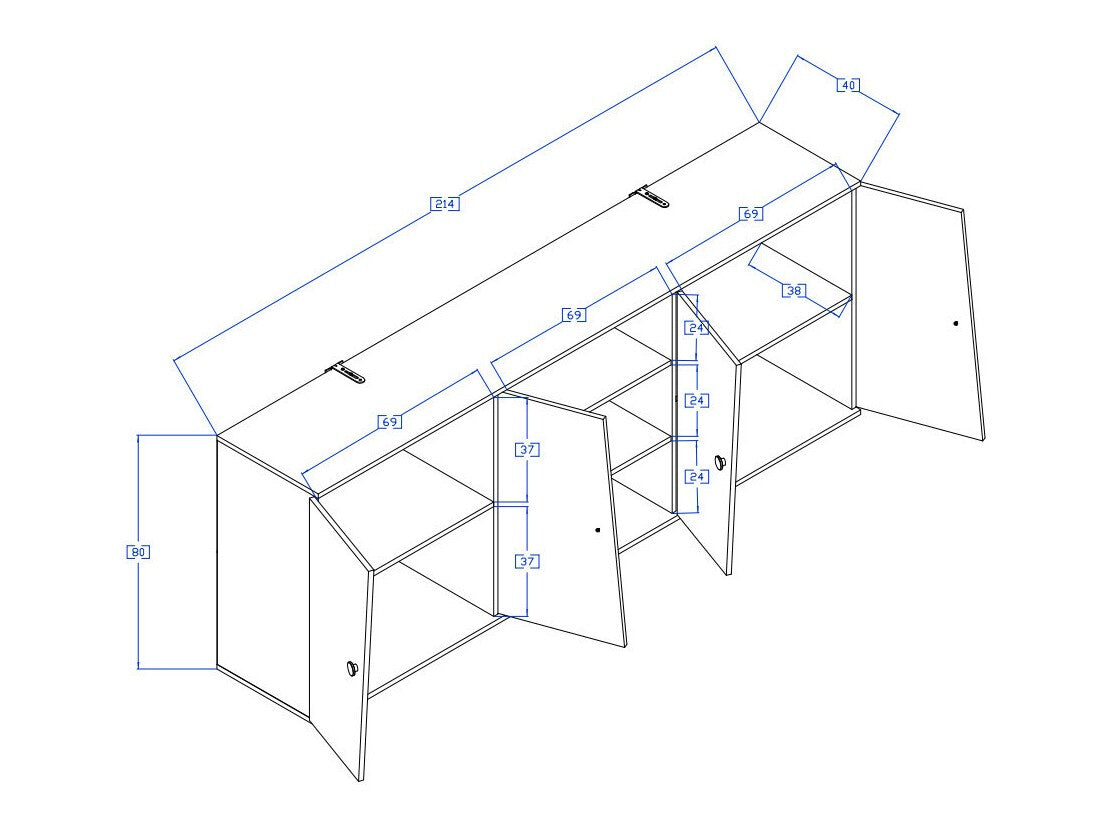 214
40
69
38
69
24
24
24
69
37
37
80