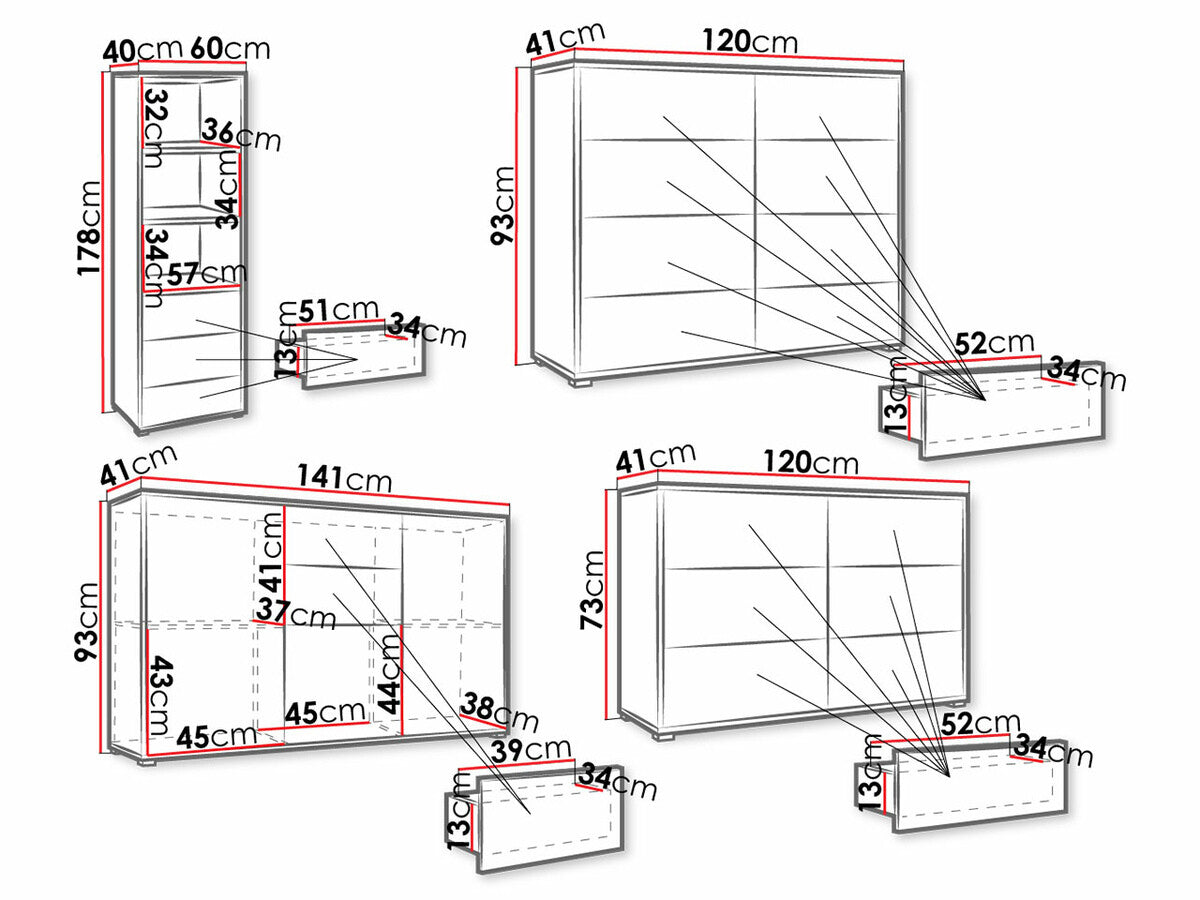 40cm 60cm
32cm
36cm
34cm
178cm
34cm
57cm
51cm
34cm
13cm

41cm
120cm
93cm
52cm
34cm
13cm

41cm
141cm
41cm
37cm
93cm
43cm
44cm
45cm
45cm
38cm
39cm
34cm
13cm

41cm
120cm
73cm
52cm
34cm
13cm