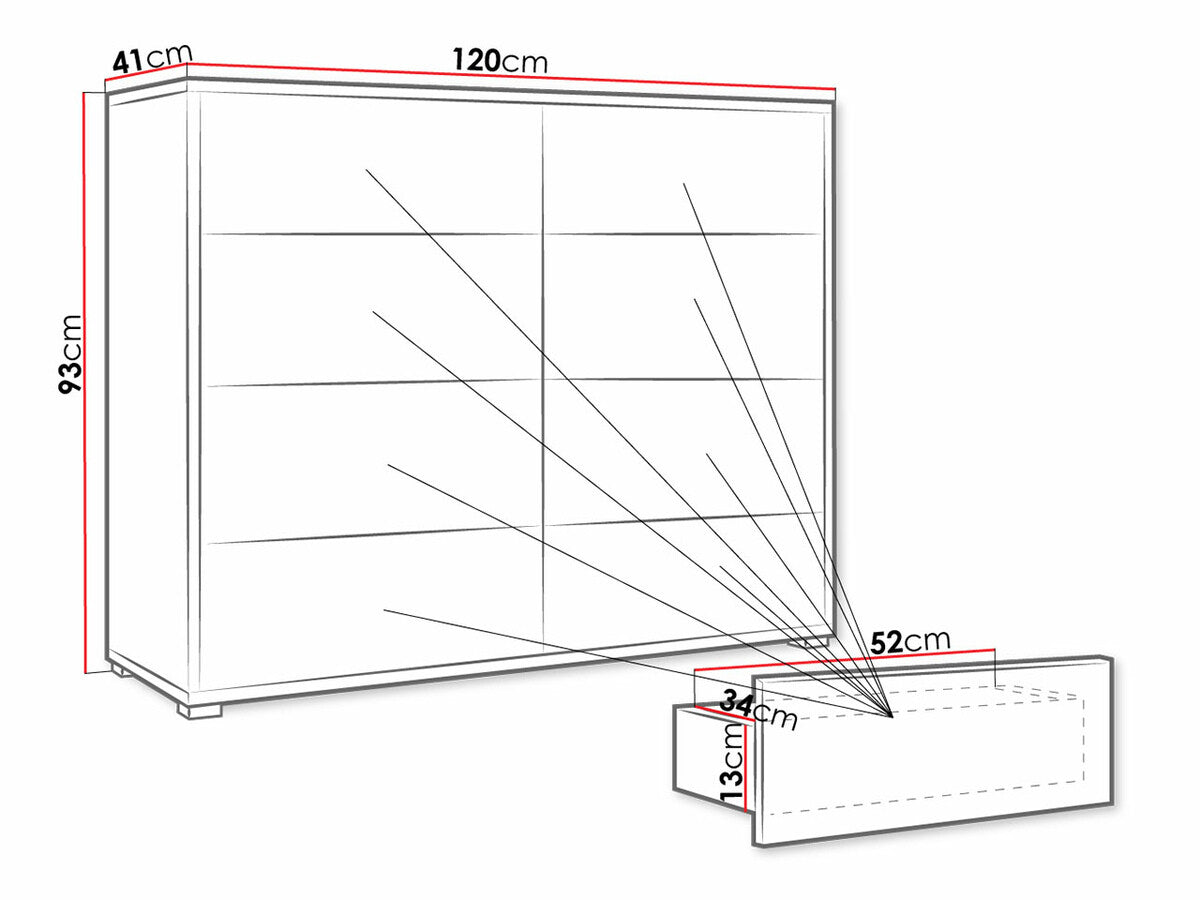 41cm
120cm
93cm
52cm
34cm
13cm