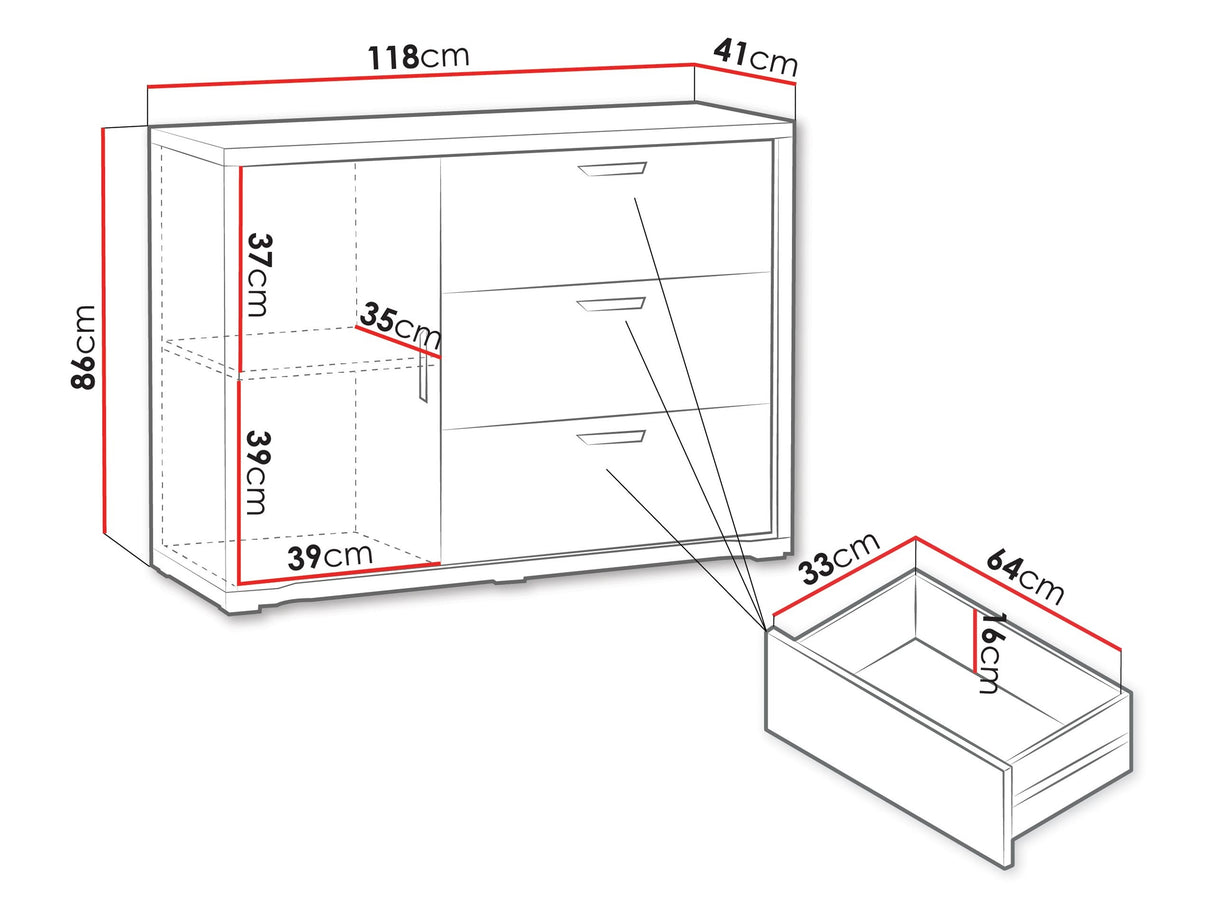 118cm
41cm
86cm
37cm
35cm
39cm
39cm
33cm
64cm
16cm